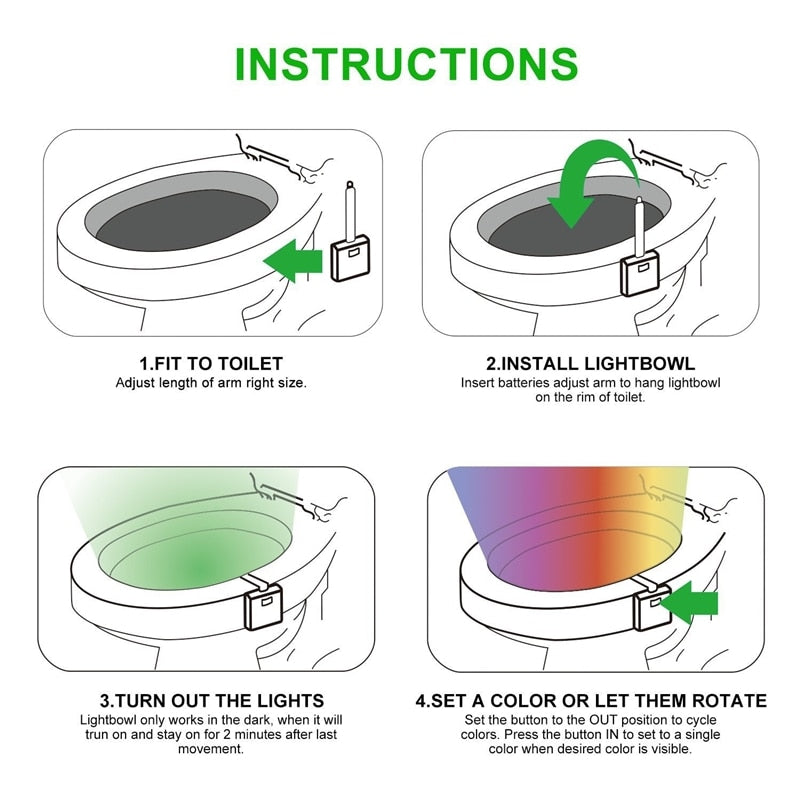 INSTRUCTIONS

1.FIT TO TOILET
Adjust length of arm right size.

2.INSTALL LIGHTBOWL
Insert batteries adjust arm to hang lightbowl on the rim of toilet.

3.TURN OUT THE LIGHTS
Lightbowl only works in the dark, when it will trun on and stay on for 2 minutes after last movement.

4.SET A COLOR OR LET THEM ROTATE
Set the button to the OUT position to cycle colors. Press the button IN to set to a single color when desired color is visible.