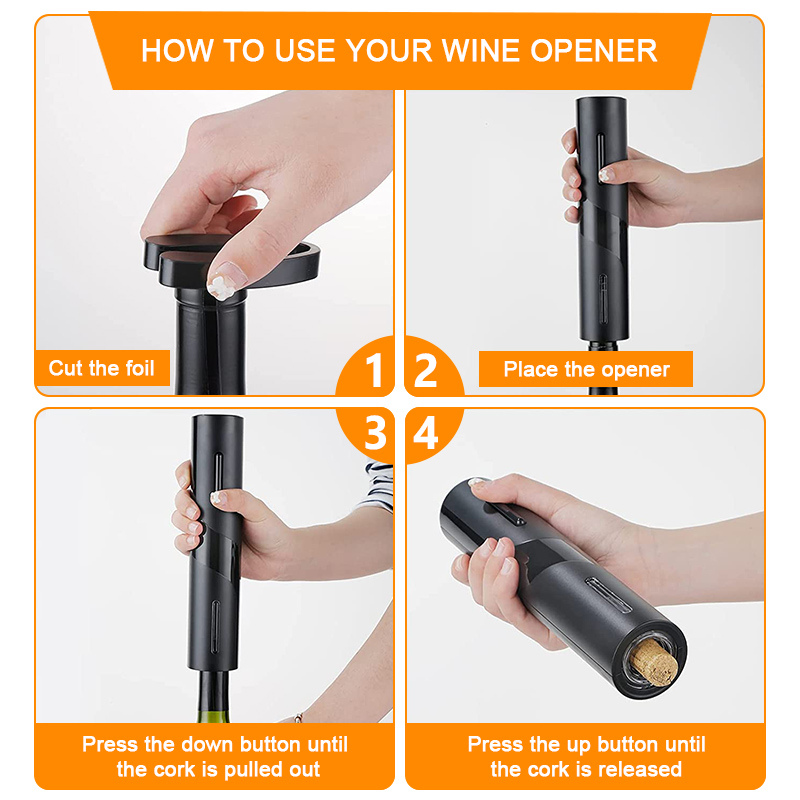 HOW TO USE YOUR WINE OPENER

Cut the foil

1

2

Place the opener

3

4

Press the down button until the cork is pulled out

Press the up button until the cork is released